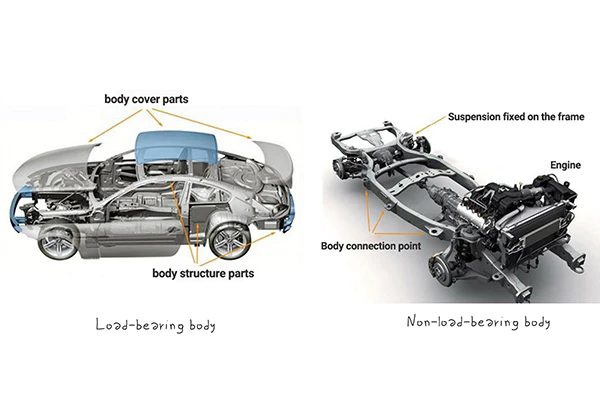 body cover parts

body structure parts

Load-bearing body

Suspension fixed on the frame

Engine

Body connection point

Non-load-bearing body